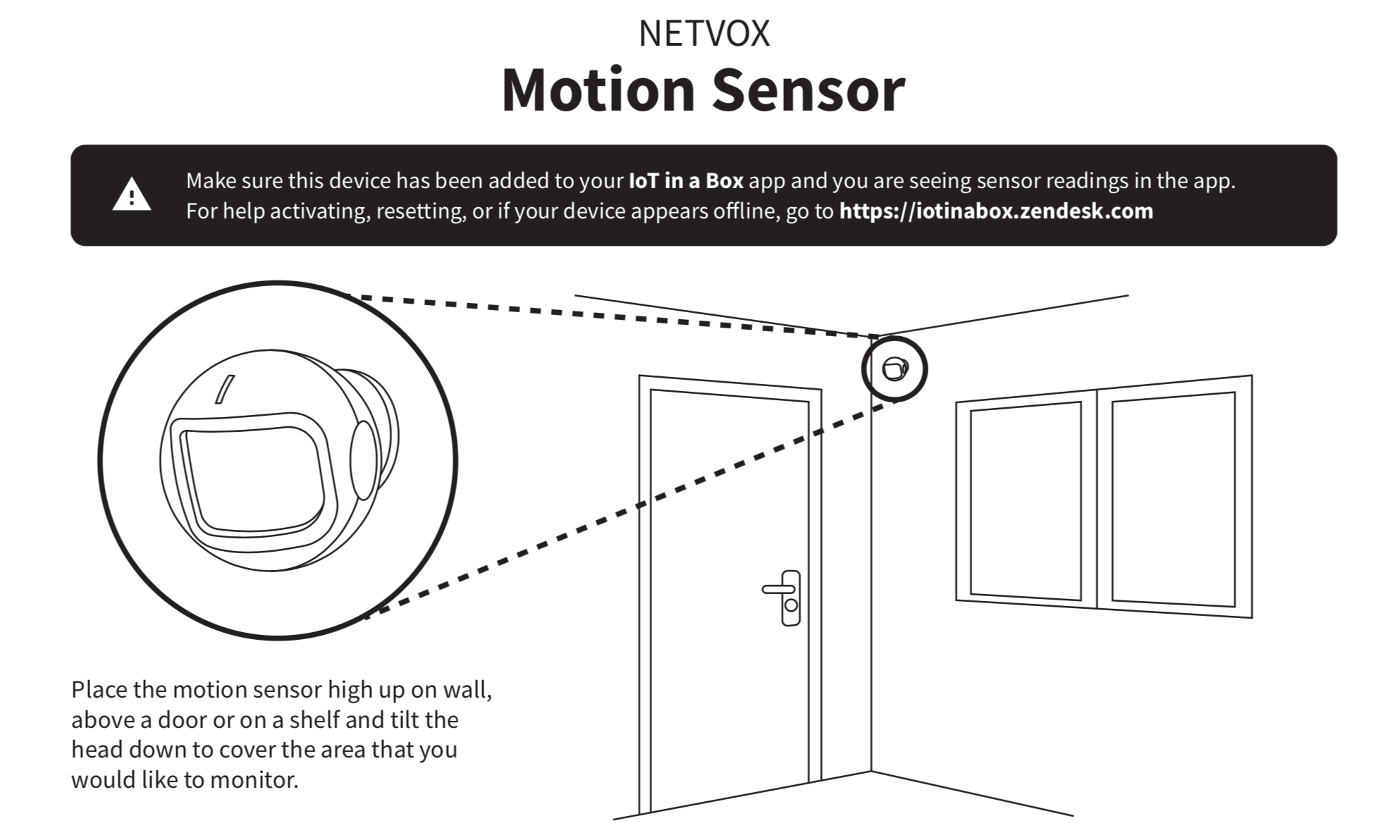 NETVOX
Motion Sensor

Make sure this device has been added to your IoT in a Box app and you are seeing sensor readings in the app.
For help activating, resetting, or if your device appears offline, go to https://iotinabox.zendesk.com

Place the motion sensor high up on wall, above a door or on a shelf and tilt the head down to cover the area that you would like to monitor.