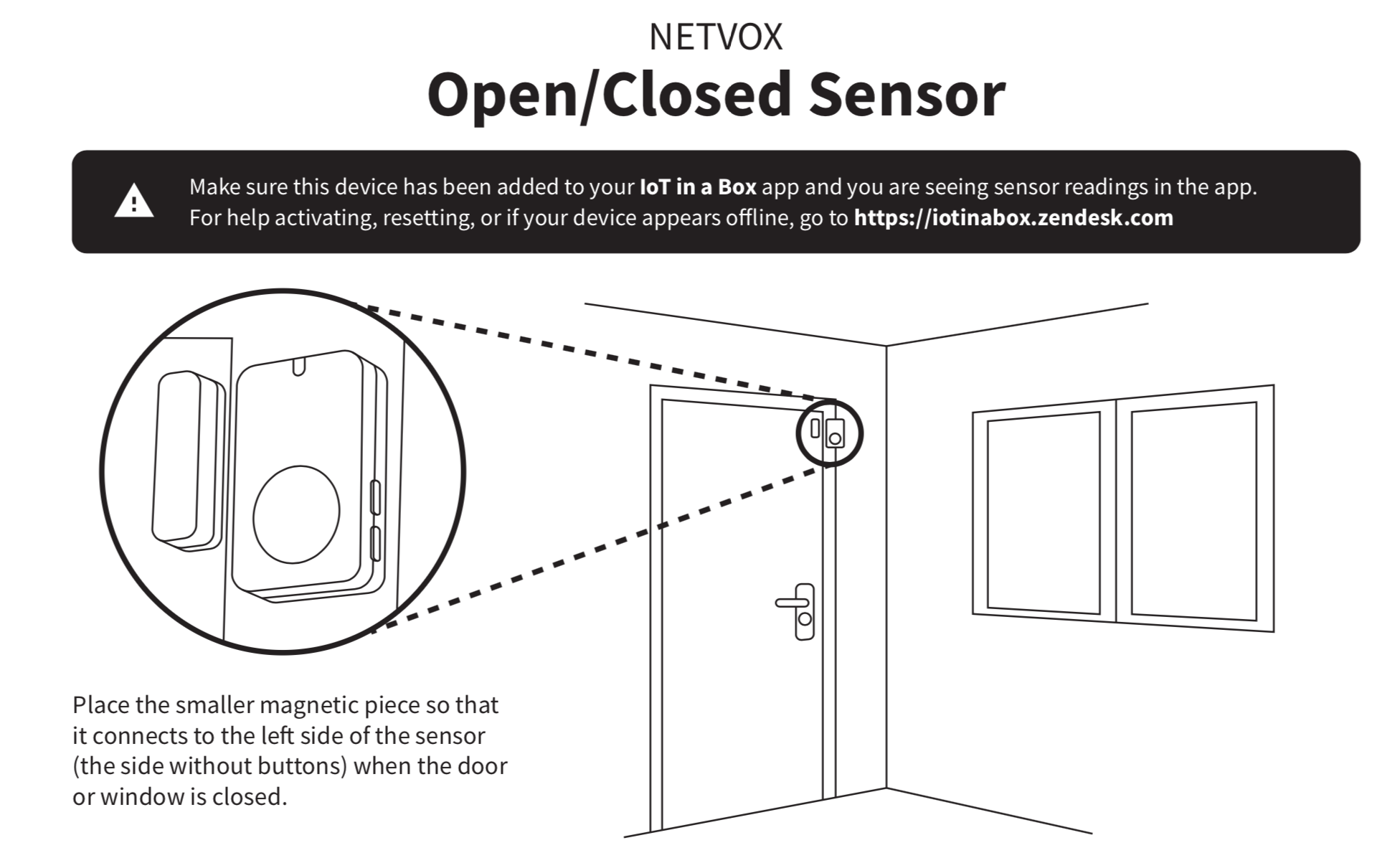 NETVOX

Open/Closed Sensor

Make sure this device has been added to your IoT in a Box app and you are seeing sensor readings in the app. For help activating, resetting, or if your device appears offline, go to https://iotinabox.zendesk.com

Place the smaller magnetic piece so that it connects to the left side of the sensor (the side without buttons) when the door or window is closed.