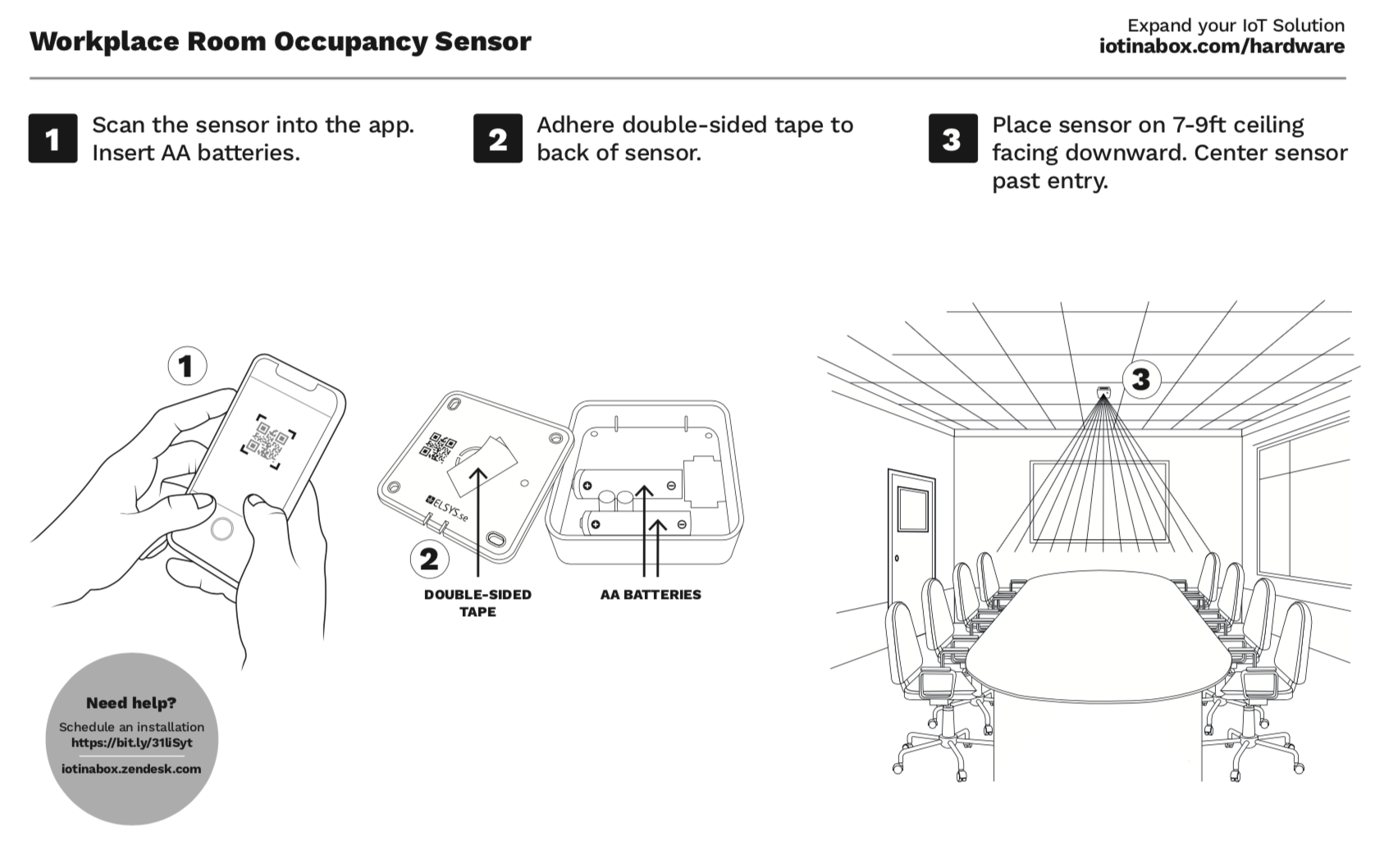 Workplace Room Occupancy Sensor

Expand your IoT Solution
iotinabox.com/hardware

1 Scan the sensor into the app. Insert AA batteries.

2 Adhere double-sided tape to back of sensor.

3 Place sensor on 7-9ft ceiling facing downward. Center sensor past entry.

1

ELSYS.se

2

DOUBLE-SIDED TAPE

AA BATTERIES

3

Need help?
Schedule an installation
https://bit.ly/31liSyt
iotinabox.zendesk.com